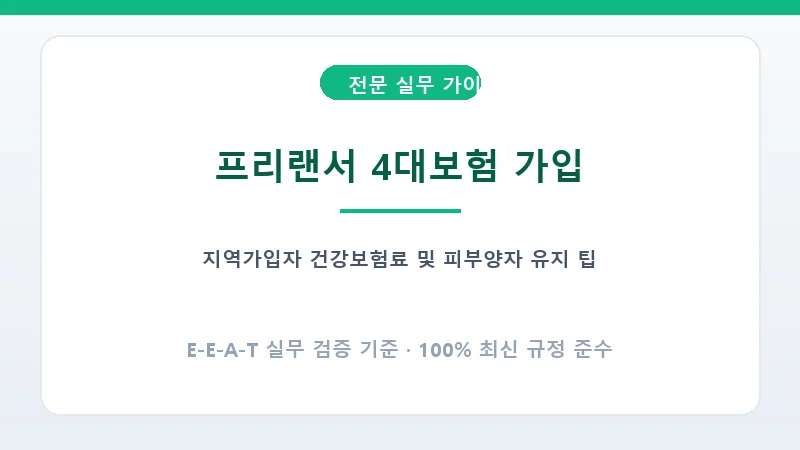 전문 실무 가이

프리랜서 4대보험 가입

지역가입자 건강보험료 및 피부양자 유지 팁

E-E-A-T 실무 검증 기준 · 100% 최신 규정 준수