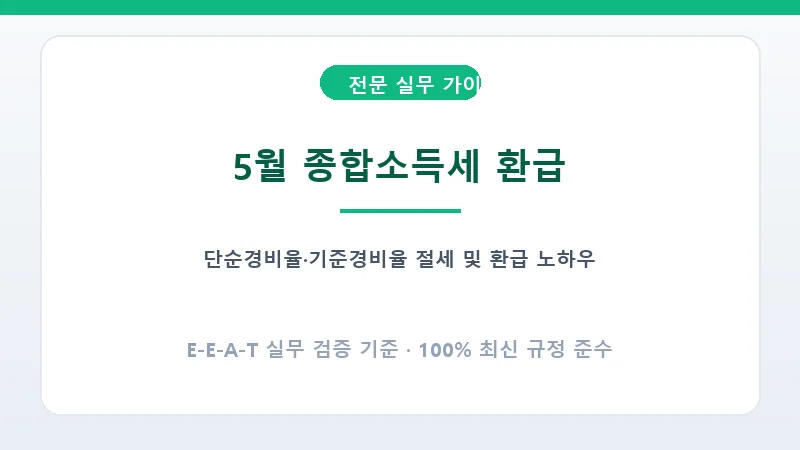 전문 실무 가이

5월 종합소득세 환급

단순경비율·기준경비율 절세 및 환급 노하우

E-E-A-T 실무 검증 기준 · 100% 최신 규정 준수